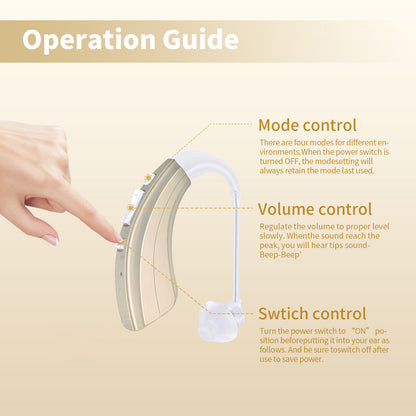 Operation Guide

Mode control

There are four modes for different environments.When the power switch is turned OFF, the modesetting will always retain the mode last used.

Volume control

Regulate the volume to proper level slowly. Whenthe sound reach the peak, you will hear tips sound-Beep-Beep'

Swtich control

Turn the power switch to "ON" position beforeputting it into your ear as follows. And be sure toswitch off after use to save power.