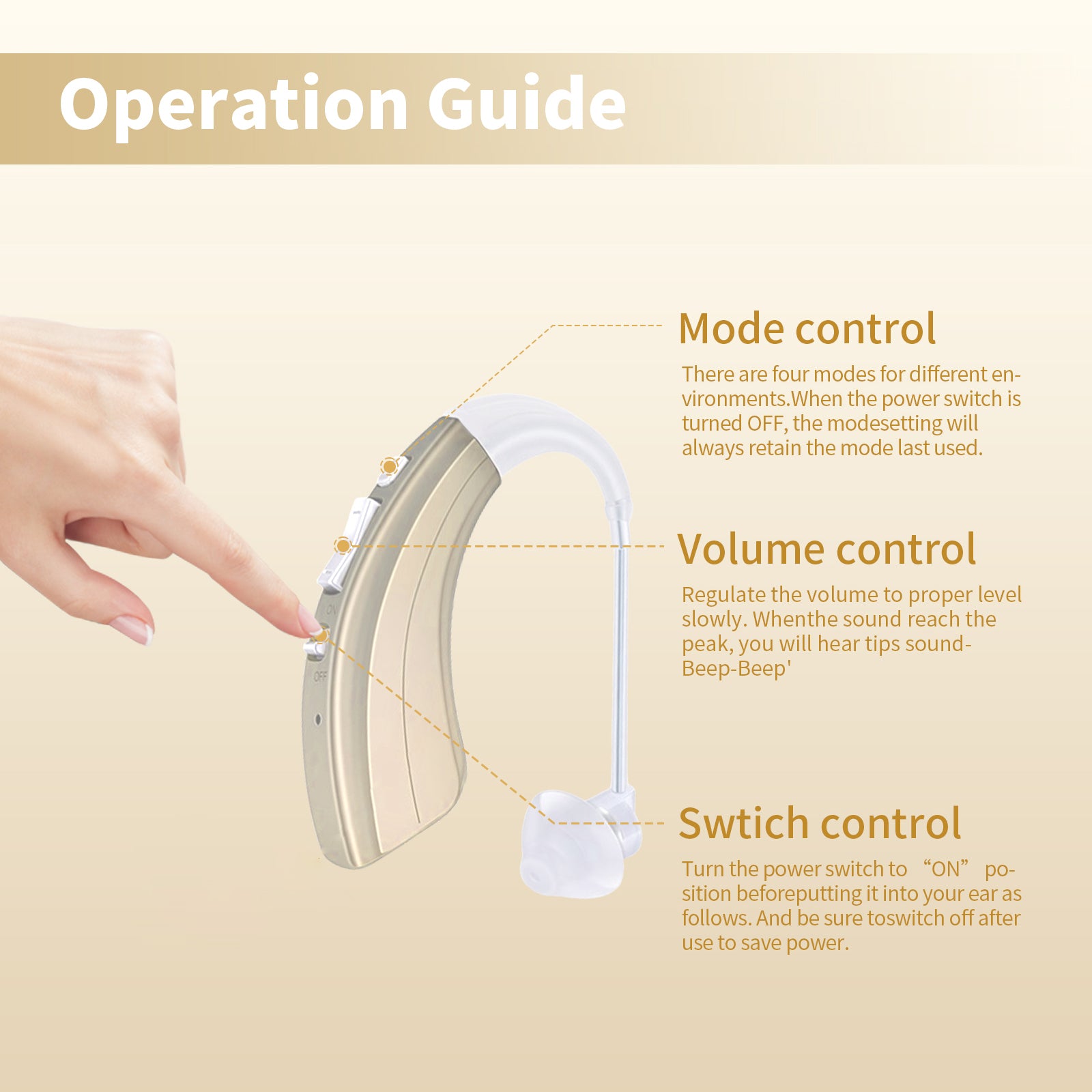 Operation Guide

ON

OFF

Mode control

There are four modes for different environments.When the power switch is turned OFF, the modesetting will always retain the mode last used.

Volume control

Regulate the volume to proper level slowly. Whenthe sound reach the peak, you will hear tips sound-Beep-Beep'

Swtich control

Turn the power switch to “ON” position beforeputting it into your ear as follows. And be sure toswitch off after use to save power.