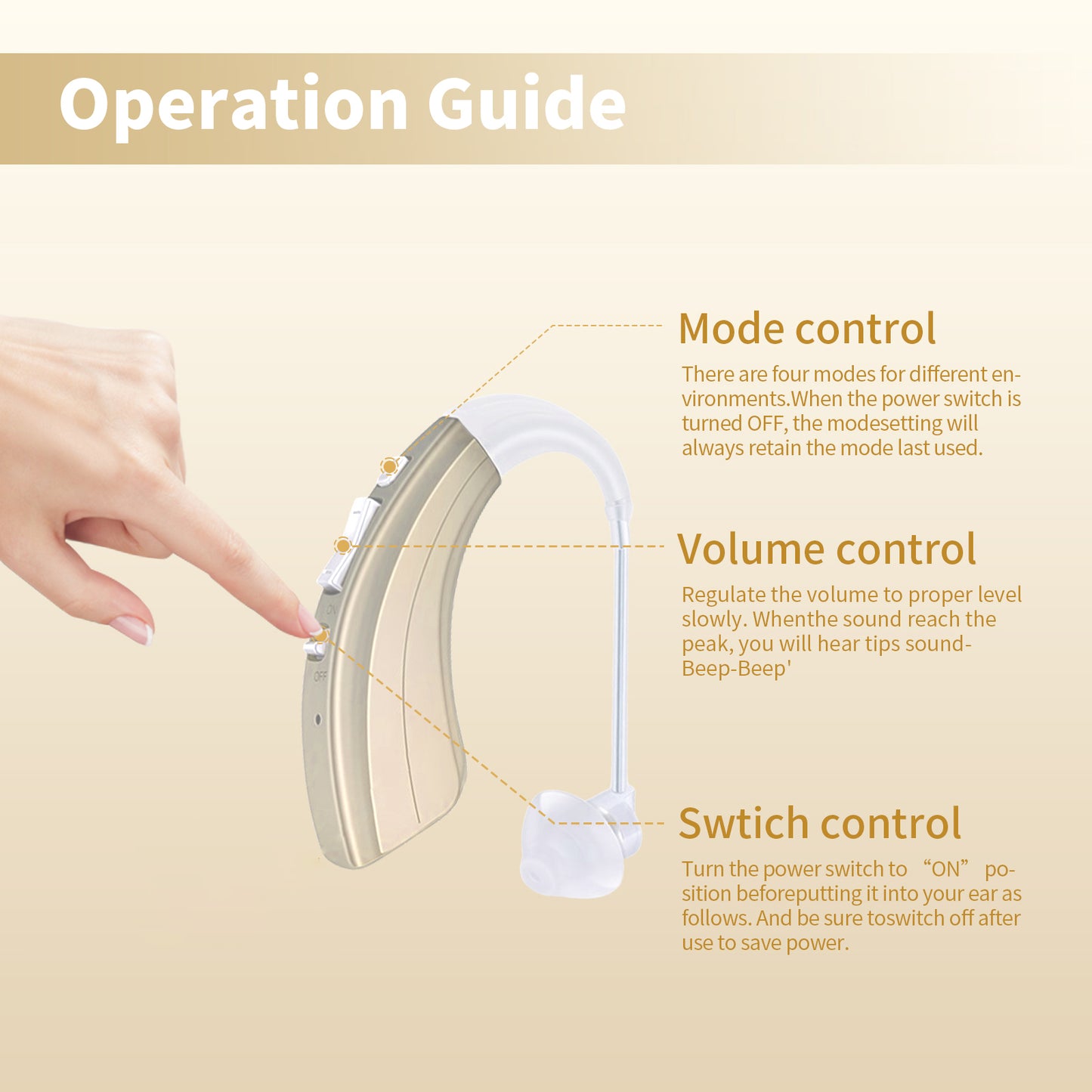 Operation Guide

Mode control

There are four modes for different environments.When the power switch is turned OFF, the modesetting will always retain the mode last used.

Volume control

Regulate the volume to proper level slowly. Whenthe sound reach the peak, you will hear tips sound-Beep-Beep'

Swtich control

Turn the power switch to “ON” position beforeputting it into your ear as follows. And be sure toswitch off after use to save power.

ON

OFF