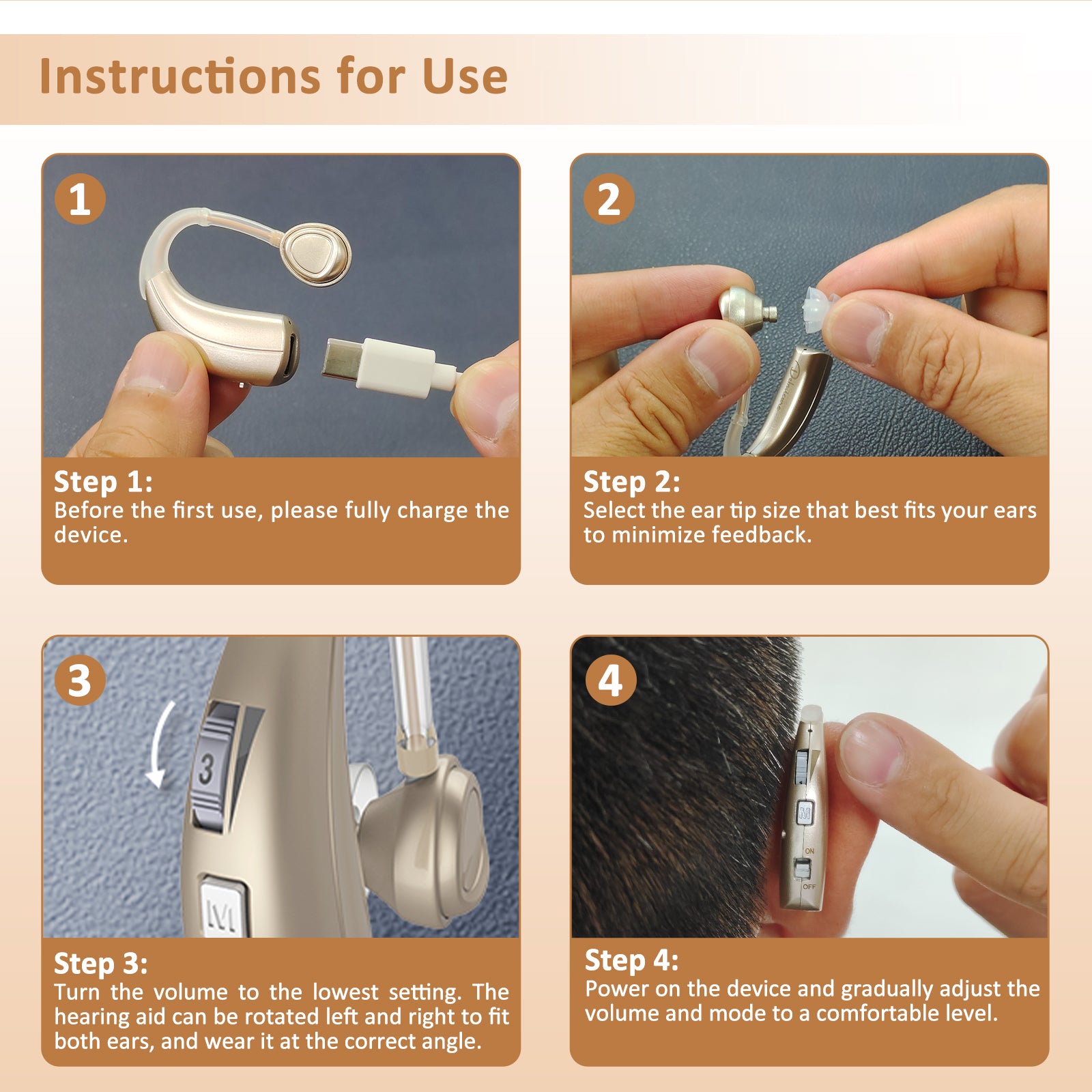 Instructions for Use

1

Step 1:
Before the first use, please fully charge the device.

2

Step 2:
Select the ear tip size that best fits your ears to minimize feedback.

3

3

M

Step 3:
Turn the volume to the lowest setting. The hearing aid can be rotated left and right to fit both ears, and wear it at the correct angle.

4

M

ON

OFF

Step 4:
Power on the device and gradually adjust the volume and mode to a comfortable level.