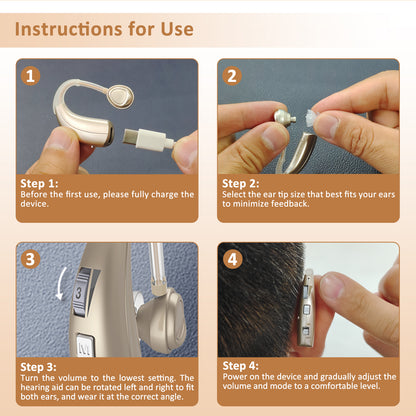 Instructions for Use

1

Step 1:
Before the first use, please fully charge the device.

2

Step 2:
Select the ear tip size that best fits your ears to minimize feedback.

3

3

M

Step 3:
Turn the volume to the lowest setting. The hearing aid can be rotated left and right to fit both ears, and wear it at the correct angle.

4

Step 4:
Power on the device and gradually adjust the volume and mode to a comfortable level.