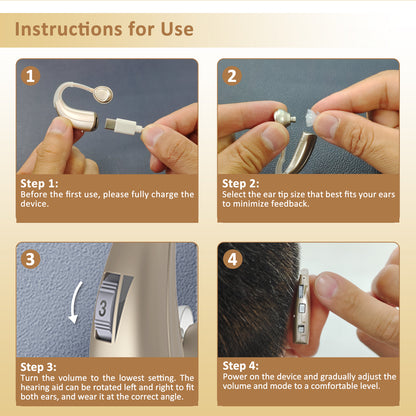 Instructions for Use

1

Step 1:
Before the first use, please fully charge the device.

2

Step 2:
Select the ear tip size that best fits your ears to minimize feedback.

3

3

Step 3:
Turn the volume to the lowest setting. The hearing aid can be rotated left and right to fit both ears, and wear it at the correct angle.

4

Step 4:
Power on the device and gradually adjust the volume and mode to a comfortable level.