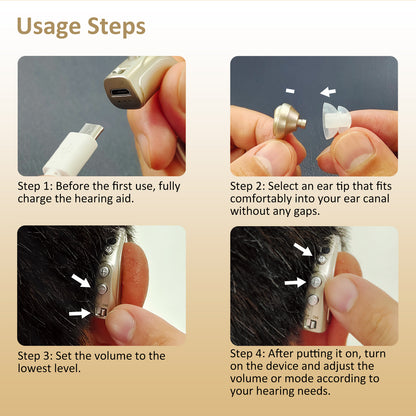 Usage Steps

Step 1: Before the first use, fully charge the hearing aid.

Step 2: Select an ear tip that fits comfortably into your ear canal without any gaps.

Step 3: Set the volume to the lowest level.

Step 4: After putting it on, turn on the device and adjust the volume or mode according to your hearing needs.