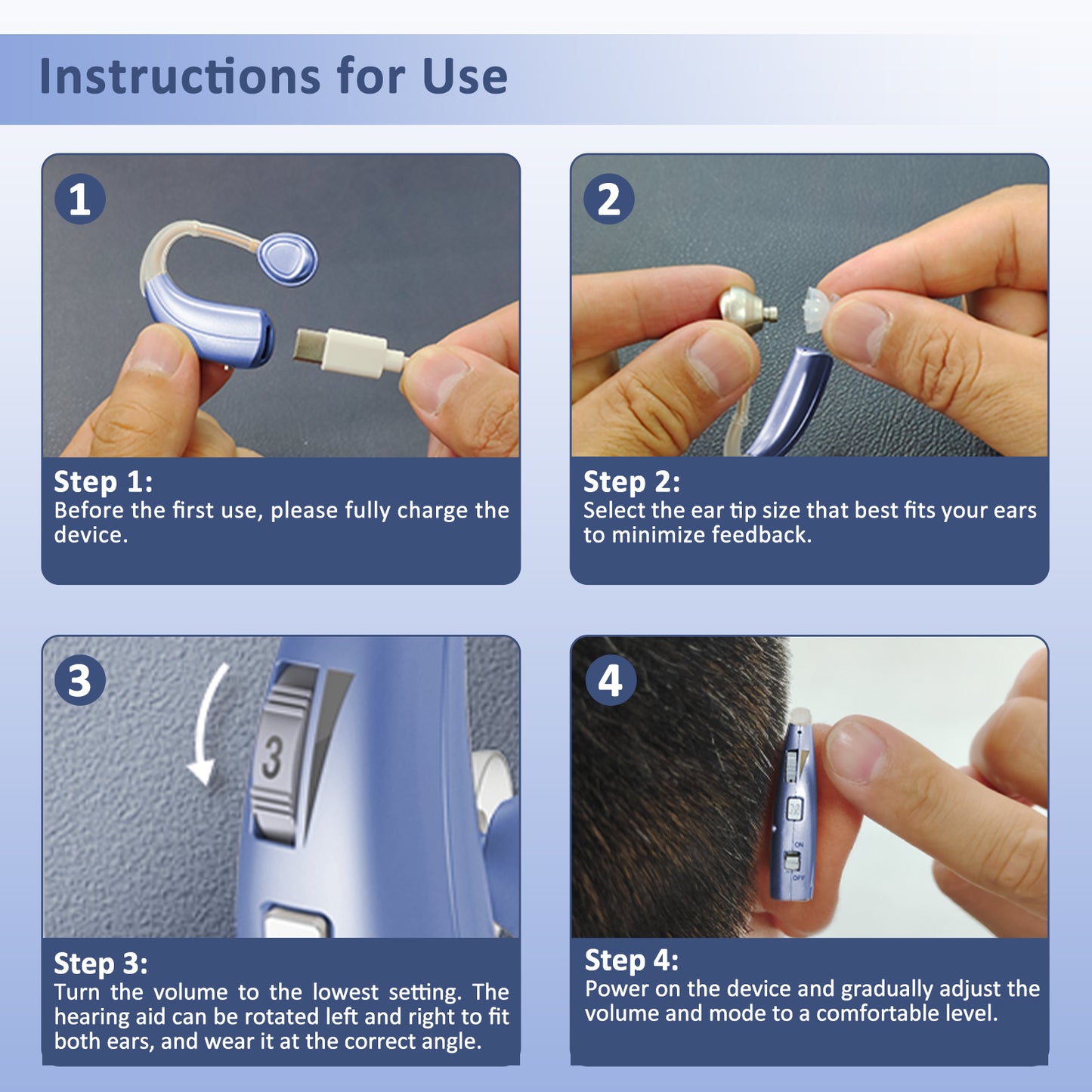 Instructions for Use

1

Step 1:
Before the first use, please fully charge the device.

2

Step 2:
Select the ear tip size that best fits your ears to minimize feedback.

3

3

Step 3:
Turn the volume to the lowest setting. The hearing aid can be rotated left and right to fit both ears, and wear it at the correct angle.

4

ON

OFF

Step 4:
Power on the device and gradually adjust the volume and mode to a comfortable level.